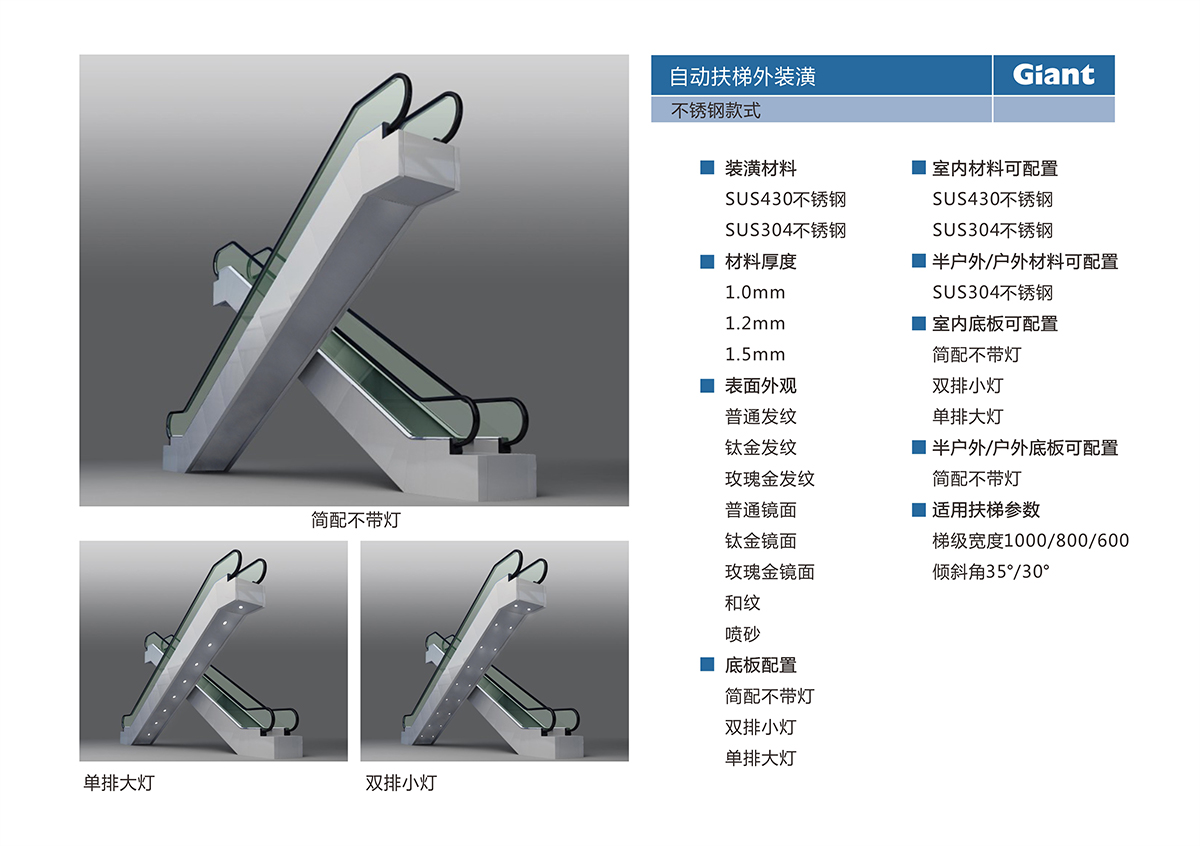 简配不带灯

单排大灯

双排小灯

自动扶梯外装潢 Giant

不锈钢款式

装潢材料
SUS430不锈钢
SUS304不锈钢

材料厚度
1.0mm
1.2mm
1.5mm

表面外观
普通发纹
钛金发纹
玫瑰金发纹
普通镜面
钛金镜面
玫瑰金镜面
和纹
喷砂

底板配置
简配不带灯
双排小灯
单排大灯

室内材料可配置
SUS430不锈钢
SUS304不锈钢

半户外/户外材料可配置
SUS304不锈钢

室内底板可配置
简配不带灯
双排小灯
单排大灯

半户外/户外底板可配置
简配不带灯

适用扶梯参数
梯级宽度1000/800/600
倾斜角35°/30°