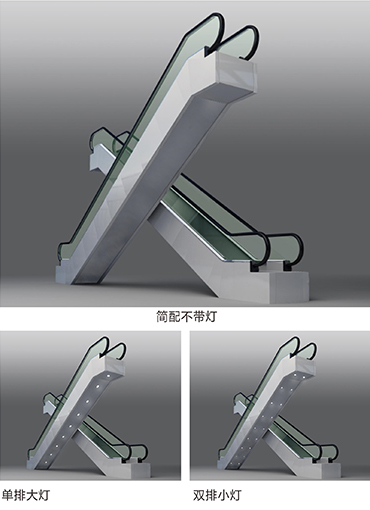 简配不带灯

单排大灯

双排小灯